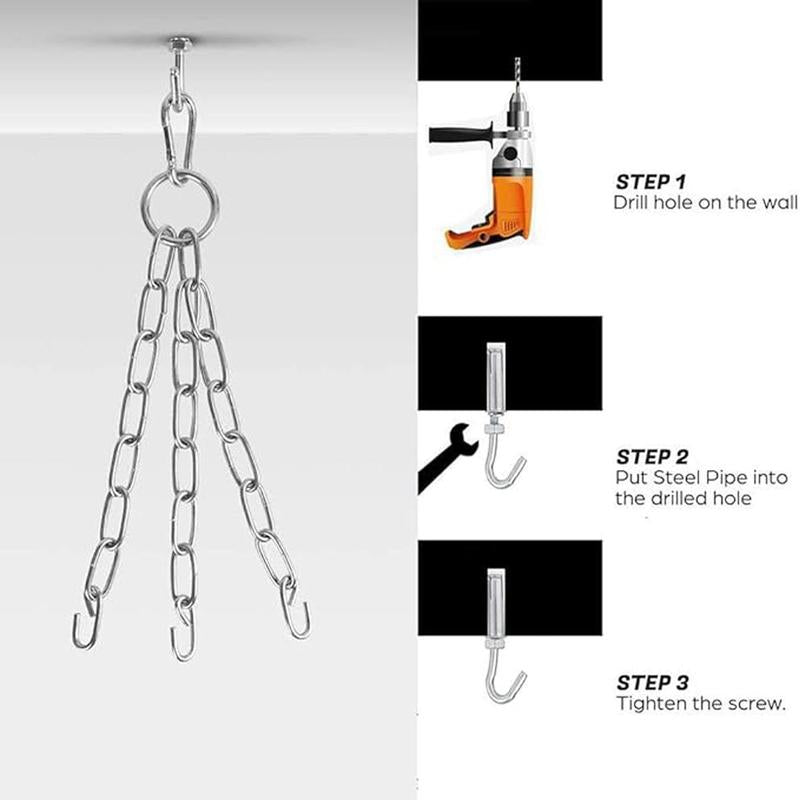 STEP 1
Drill hole on the wall

STEP 2
Put Steel Pipe into the drilled hole

STEP 3
Tighten the screw.