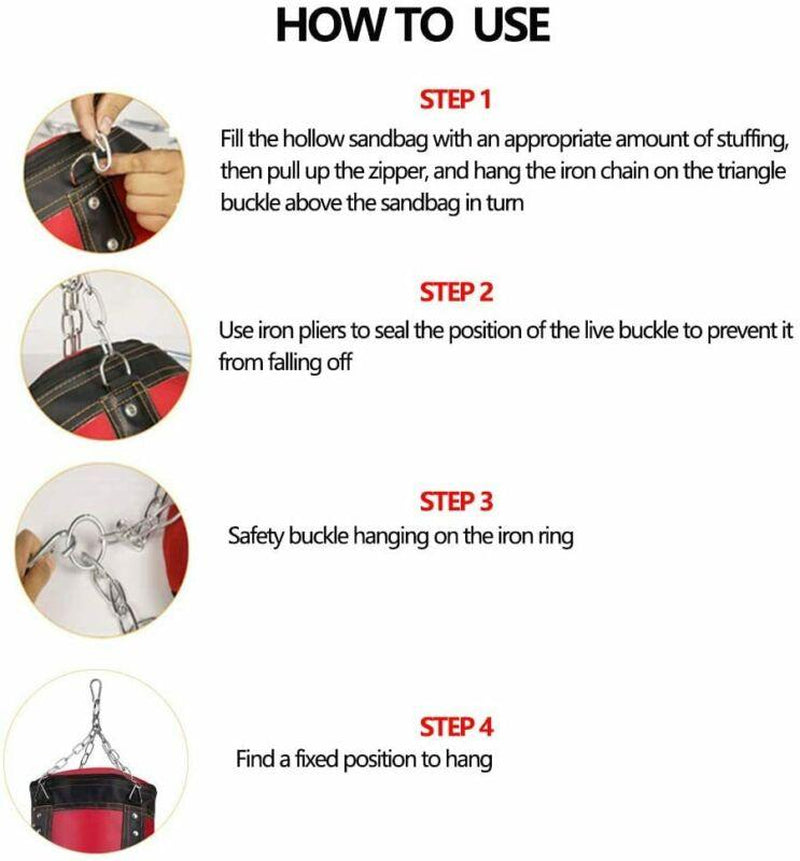 HOW TO USE

STEP 1
Fill the hollow sandbag with an appropriate amount of stuffing, then pull up the zipper, and hang the iron chain on the triangle buckle above the sandbag in turn

STEP 2
Use iron pliers to seal the position of the live buckle to prevent it from falling off

STEP 3
Safety buckle hanging on the iron ring

STEP 4
Find a fixed position to hang